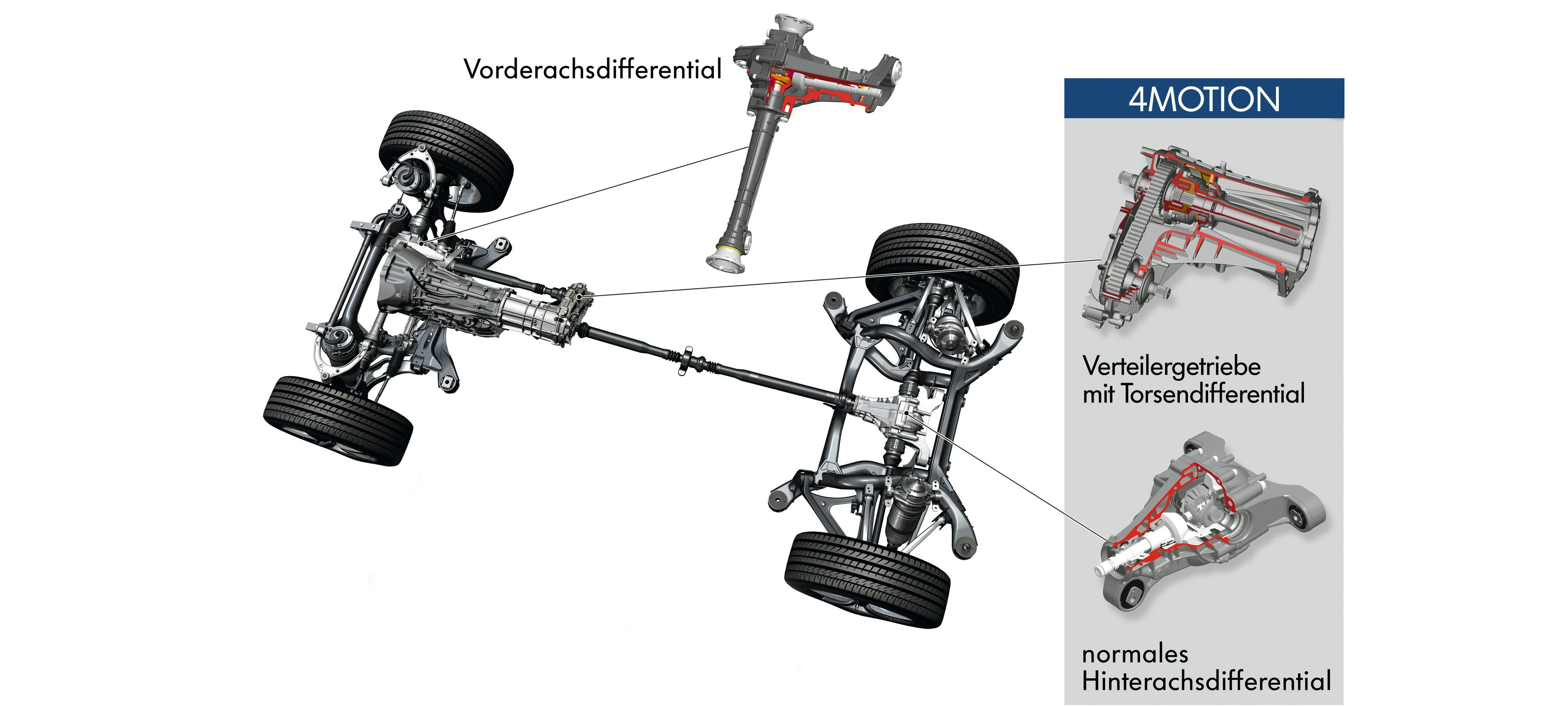 Vorderachsdifferential

4MOTION

Verteilergetriebe mit Torsendifferential

normales Hinterachsdifferential